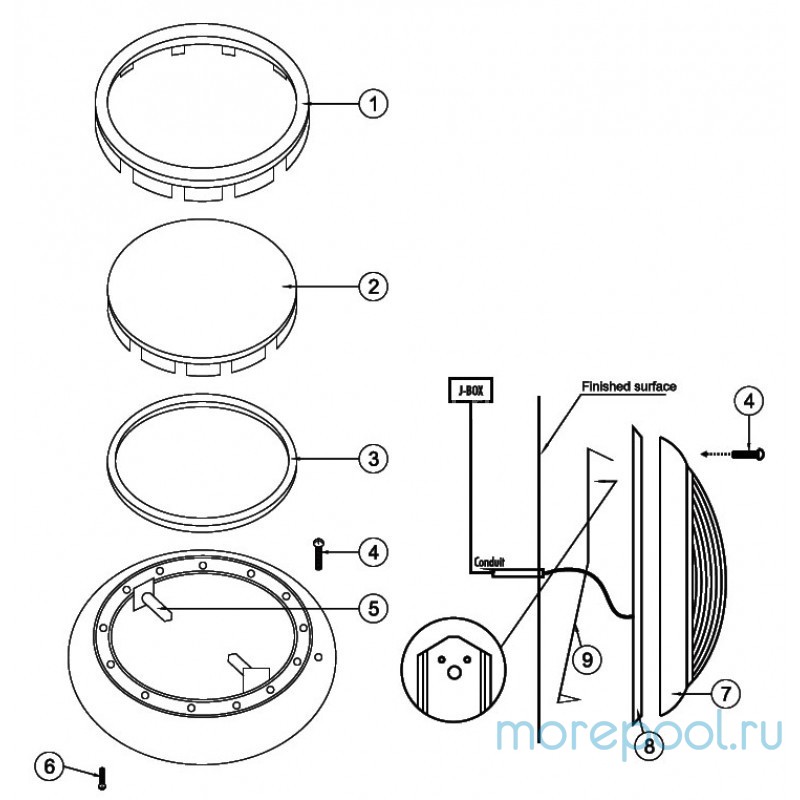 1
2
3
4
5
6
J-BOX
Finished surface
4
Conduit
9
7
8
morepool.ru