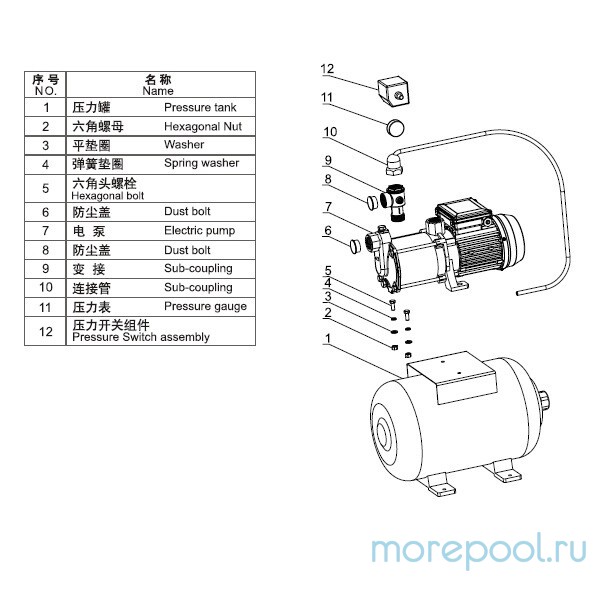 | 序号 NO. | 名称 Name |
|---|---|
| 1 | 压力罐 Pressure tank |
| 2 | 六角螺母 Hexagonal Nut |
| 3 | 平垫圈 Washer |
| 4 | 弹簧垫圈 Spring washer |
| 5 | 六角头螺栓 Hexagonal bolt |
| 6 | 防尘盖 Dust bolt |
| 7 | 电 泵 Electric pump |
| 8 | 防尘盖 Dust bolt |
| 9 | 变 接 Sub-coupling |
| 10 | 连接管 Sub-coupling |
| 11 | 压力表 Pressure gauge |
| 12 | 压力开关组件 Pressure Switch assembly |

12
11
10
9
8
7
6
5
4
3
2
1

morepool.ru