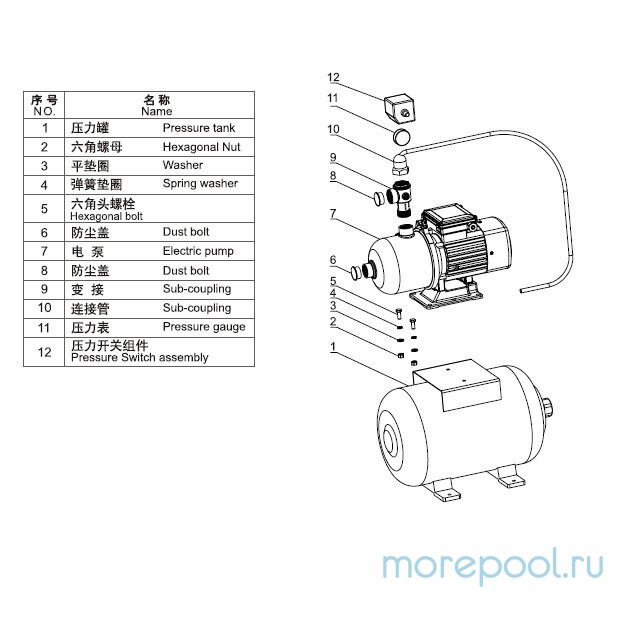 | 序号 NO. | 名称 Name |
|---|---|
| 1 | 压力罐 Pressure tank |
| 2 | 六角螺母 Hexagonal Nut |
| 3 | 平垫圈 Washer |
| 4 | 弹簧垫圈 Spring washer |
| 5 | 六角头螺栓 Hexagonal bolt |
| 6 | 防尘盖 Dust bolt |
| 7 | 电 泵 Electric pump |
| 8 | 防尘盖 Dust bolt |
| 9 | 变 接 Sub-coupling |
| 10 | 连接管 Sub-coupling |
| 11 | 压力表 Pressure gauge |
| 12 | 压力开关组件 Pressure Switch assembly |

12
11
10
9
8
7
6
5
4
3
2
1

morepool.ru